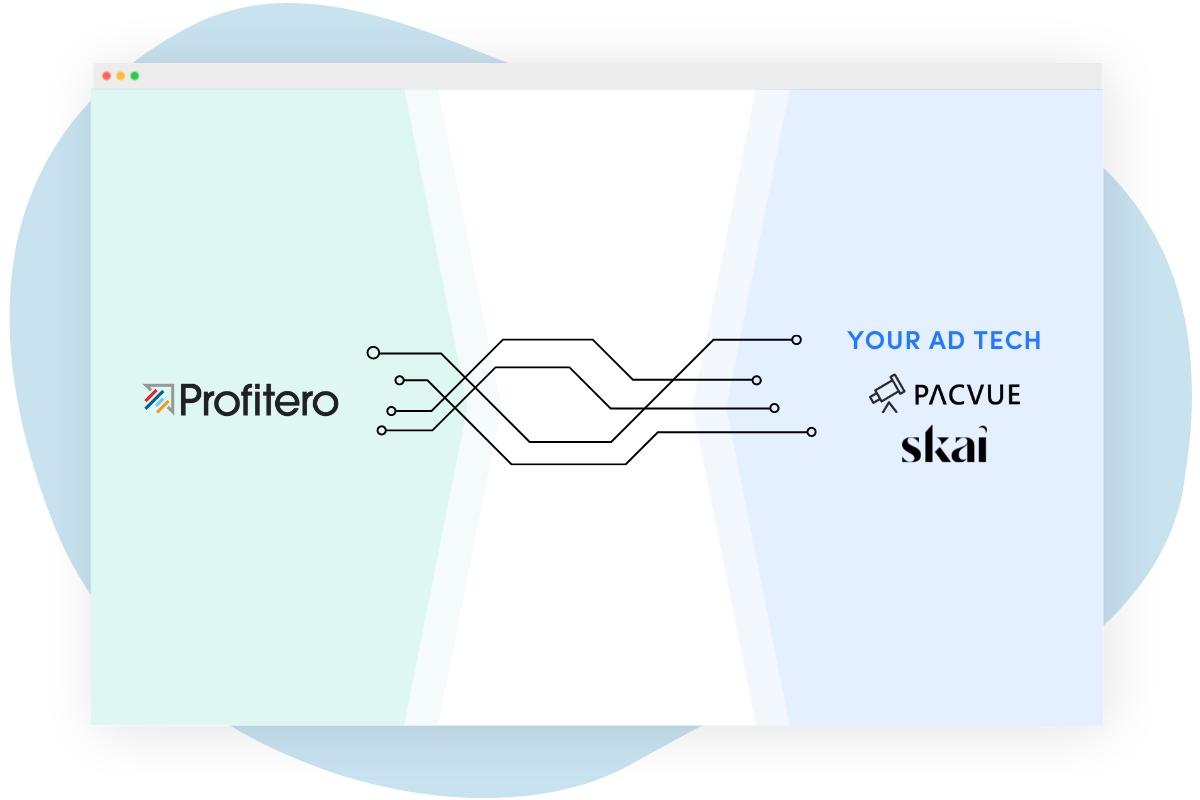 Profitero

YOUR AD TECH

PACVUE

skai